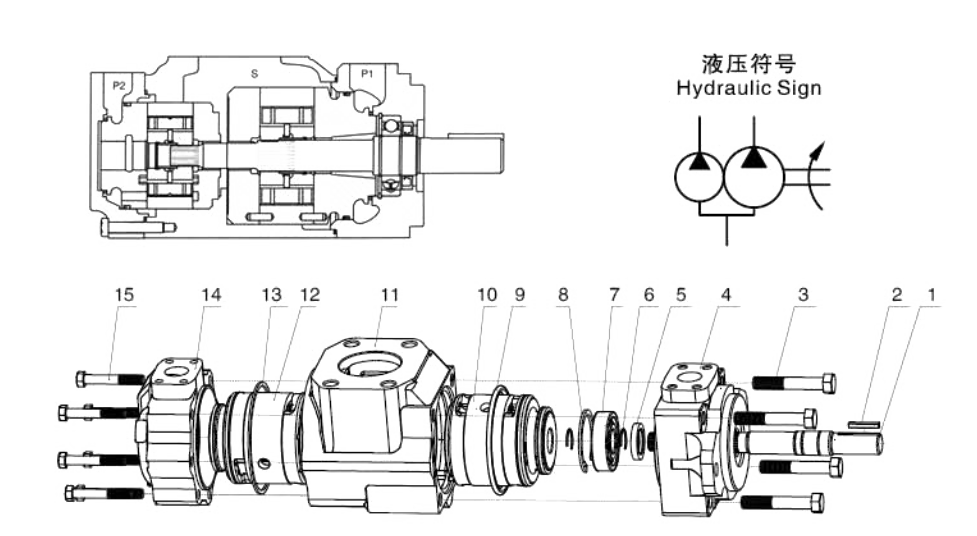 P2
S
P1

液压符号
Hydraulic Sign

15
14
13
12
11
10
9
8
7
6
5
4
3
2
1